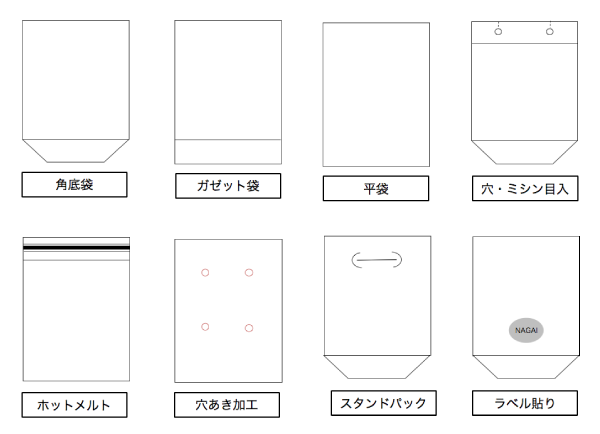 角底袋

ガゼット袋

平袋

穴・ミシン目入

ホットメルト

穴あき加工

スタンドパック

NAGAI

ラベル貼り